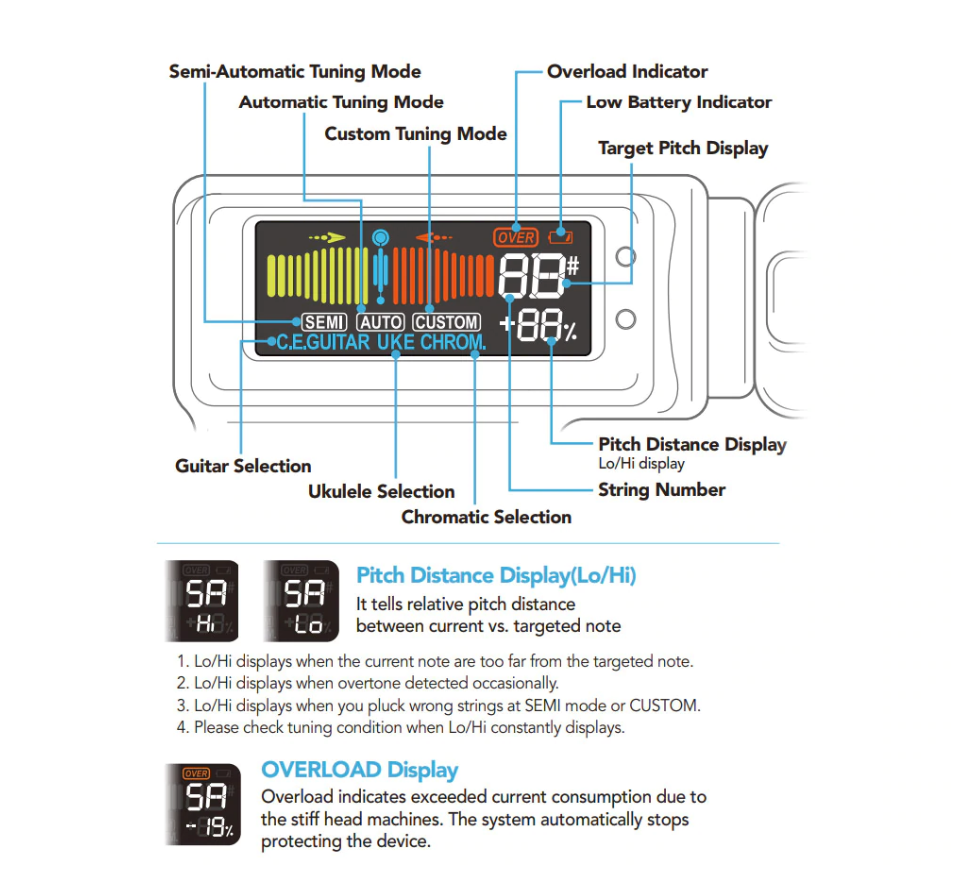 Semi-Automatic Tuning Mode
Automatic Tuning Mode
Custom Tuning Mode
Overload Indicator
Low Battery Indicator
Target Pitch Display

OVER
88#
SEMI AUTO CUSTOM
+88%
C.E.GUITAR UKE CHROM.

Guitar Selection
Ukulele Selection
Chromatic Selection
Pitch Distance Display
Lo/Hi display
String Number

OVER
5A
Hi

OVER
5A
Lo

Pitch Distance Display(Lo/Hi)
It tells relative pitch distance between current vs. targeted note

1. Lo/Hi displays when the current note are too far from the targeted note.
2. Lo/Hi displays when overtone detected occasionally.
3. Lo/Hi displays when you pluck wrong strings at SEMI mode or CUSTOM.
4. Please check tuning condition when Lo/Hi constantly displays.

OVER
5A
-19%

OVERLOAD Display
Overload indicates exceeded current consumption due to the stiff head machines. The system automatically stops protecting the device.