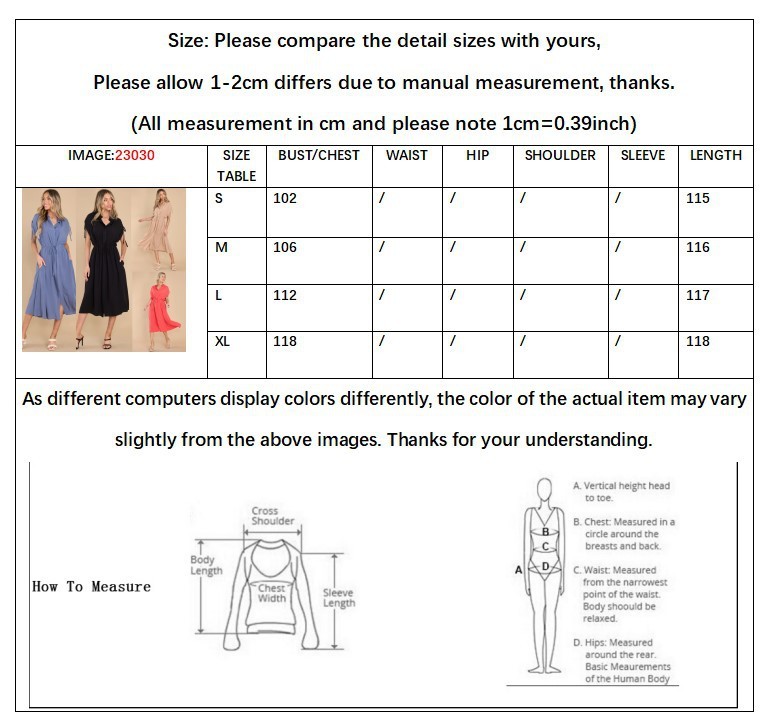 Size: Please compare the detail sizes with yours,

Please allow 1-2cm differs due to manual measurement, thanks.

(All measurement in cm and please note 1cm=0.39inch)

| IMAGE:23030 | SIZE TABLE | BUST/CHEST | WAIST | HIP | SHOULDER | SLEEVE | LENGTH |
|---|---|---|---|---|---|---|---|
| | S | 102 | / | / | / | / | 115 |
| | M | 106 | / | / | / | / | 116 |
| | L | 112 | / | / | / | / | 117 |
| | XL | 118 | / | / | / | / | 118 |

As different computers display colors differently, the color of the actual item may vary slightly from the above images. Thanks for your understanding.

How To Measure

Cross Shoulder

Body Length

Chest Width

Sleeve Length

A B C D

A. Vertical height head to toe.

B. Chest: Measured in a circle around the breasts and back.

C. Waist: Measured from the narrowest point of the waist. Body shoould be relaxed.

D. Hips: Measured around the rear. Basic Meaurements of the Human Body